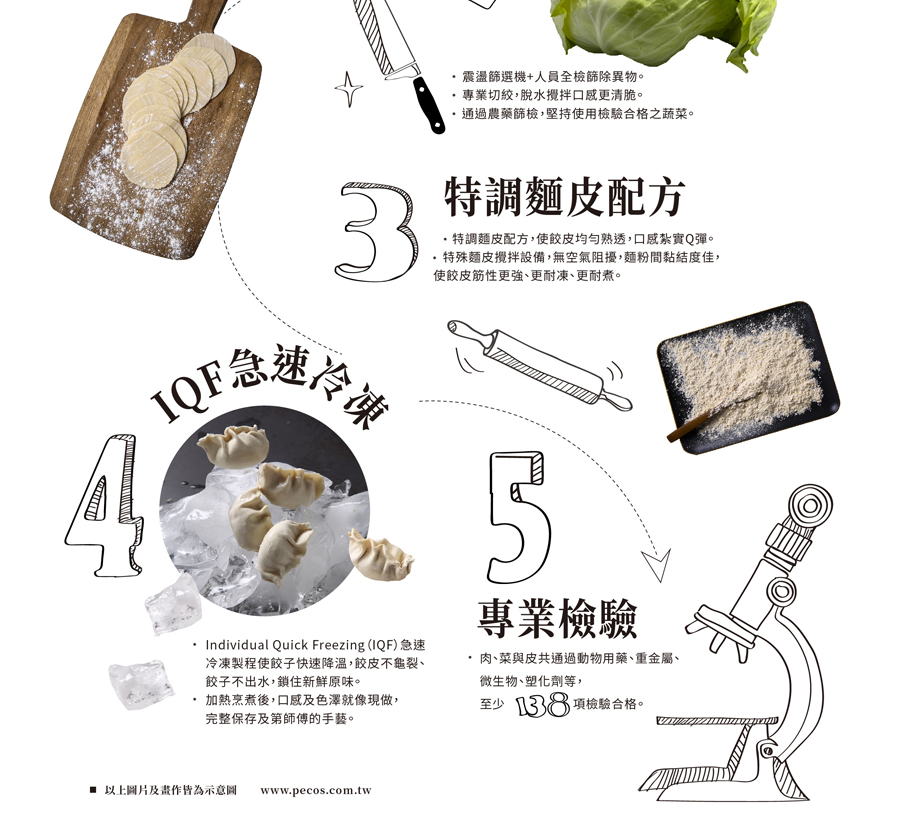 ・震盪篩選機+人員全檢篩除異物。
・專業切絞,脫水攪拌口感更清脆。
・通過農藥篩檢,堅持使用檢驗合格之蔬菜。

3 特調麵皮配方

・特調麵皮配方,使餃皮均勻熟透,口感紮實Q彈。
・特殊麵皮攪拌設備,無空氣阻擾,麵粉間黏結度佳,使餃皮筋性更強、更耐凍、更耐煮。

IQF急速冷凍

4

・Individual Quick Freezing (IQF) 急速冷凍製程使餃子快速降溫,餃皮不龜裂、餃子不出水,鎖住新鮮原味。
・加熱烹煮後,口感及色澤就像現做,完整保存及第師傅的手藝。

5

專業檢驗

・肉、菜與皮共通過動物用藥、重金屬、微生物、塑化劑等,至少 138 項檢驗合格。

■ 以上圖片及畫作皆為示意圖　www.pecos.com.tw